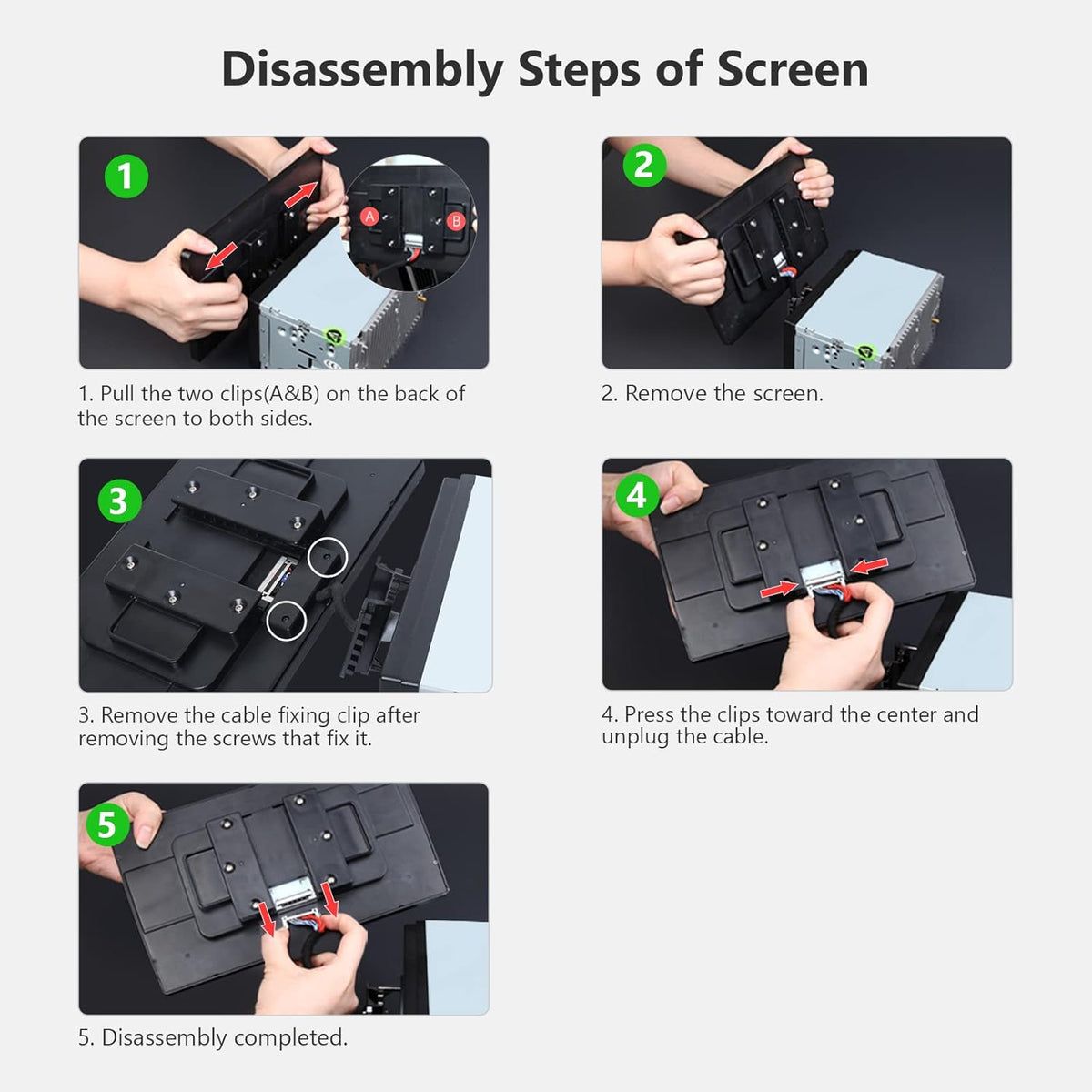 Disassembly Steps of Screen

1

A

B

1. Pull the two clips(A&B) on the back of the screen to both sides.

2

2. Remove the screen.

3

3. Remove the cable fixing clip after removing the screws that fix it.

4

4. Press the clips toward the center and unplug the cable.

5

5. Disassembly completed.